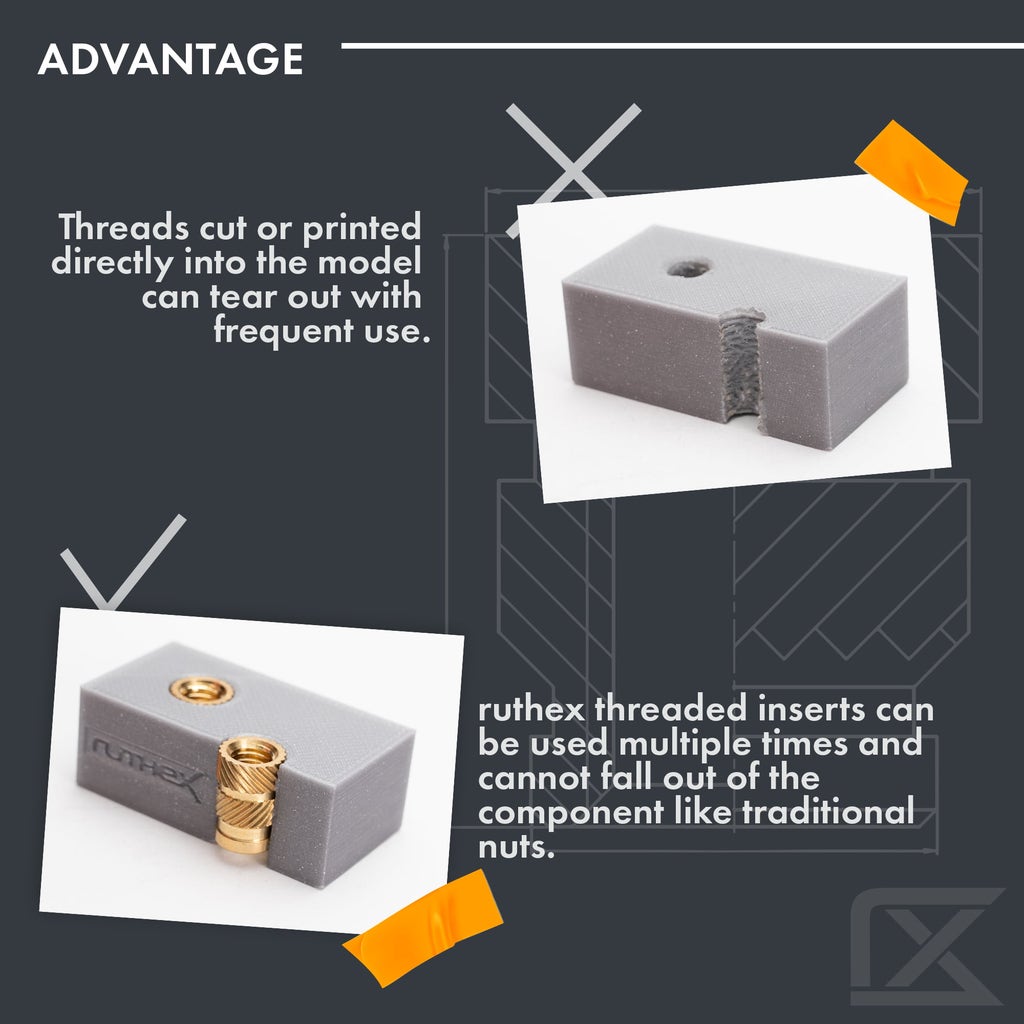 ADVANTAGE

Threads cut or printed directly into the model can tear out with frequent use.

ruthex

ruthex threaded inserts can be used multiple times and cannot fall out of the component like traditional nuts.