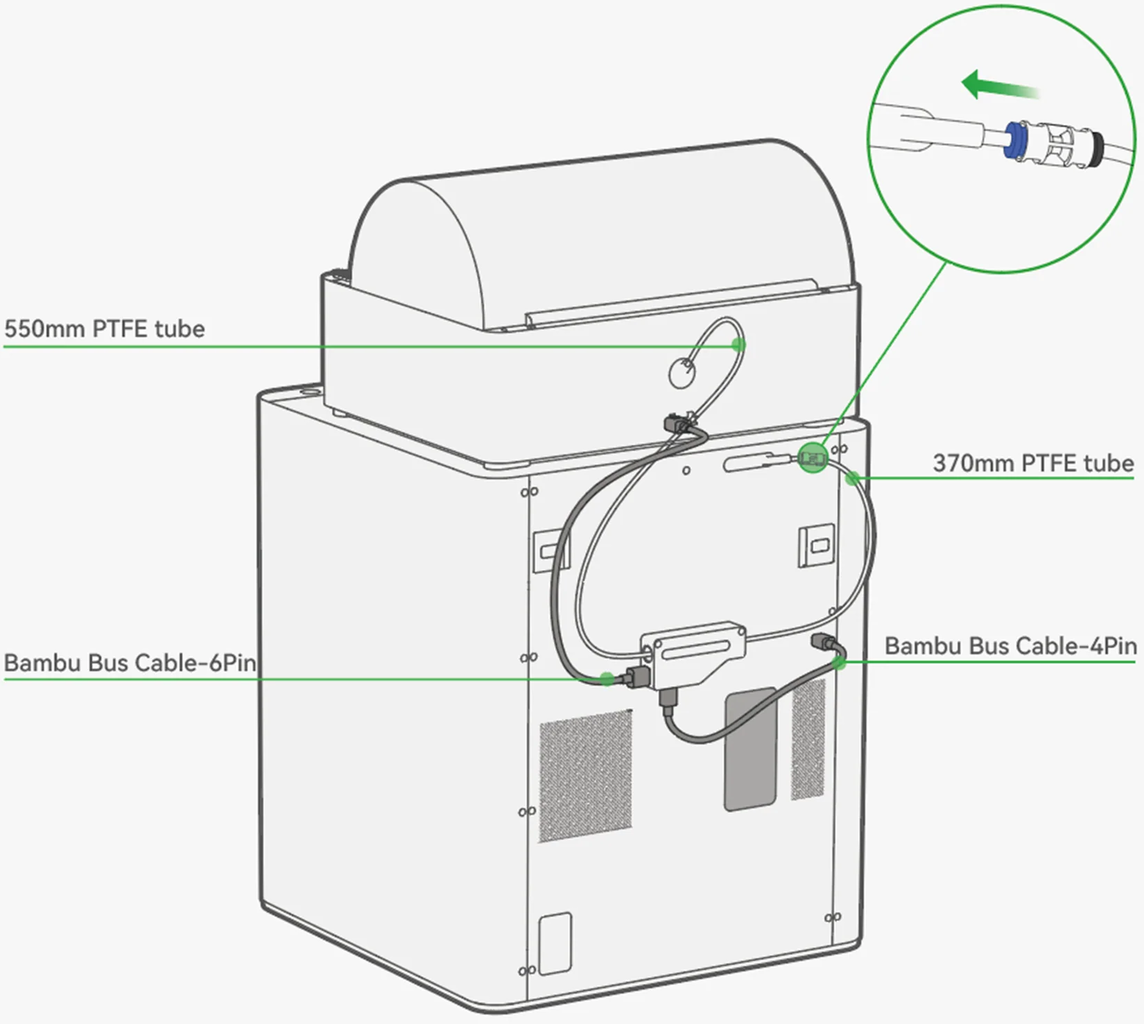 550mm PTFE tube

370mm PTFE tube

Bambu Bus Cable-6Pin

Bambu Bus Cable-4Pin