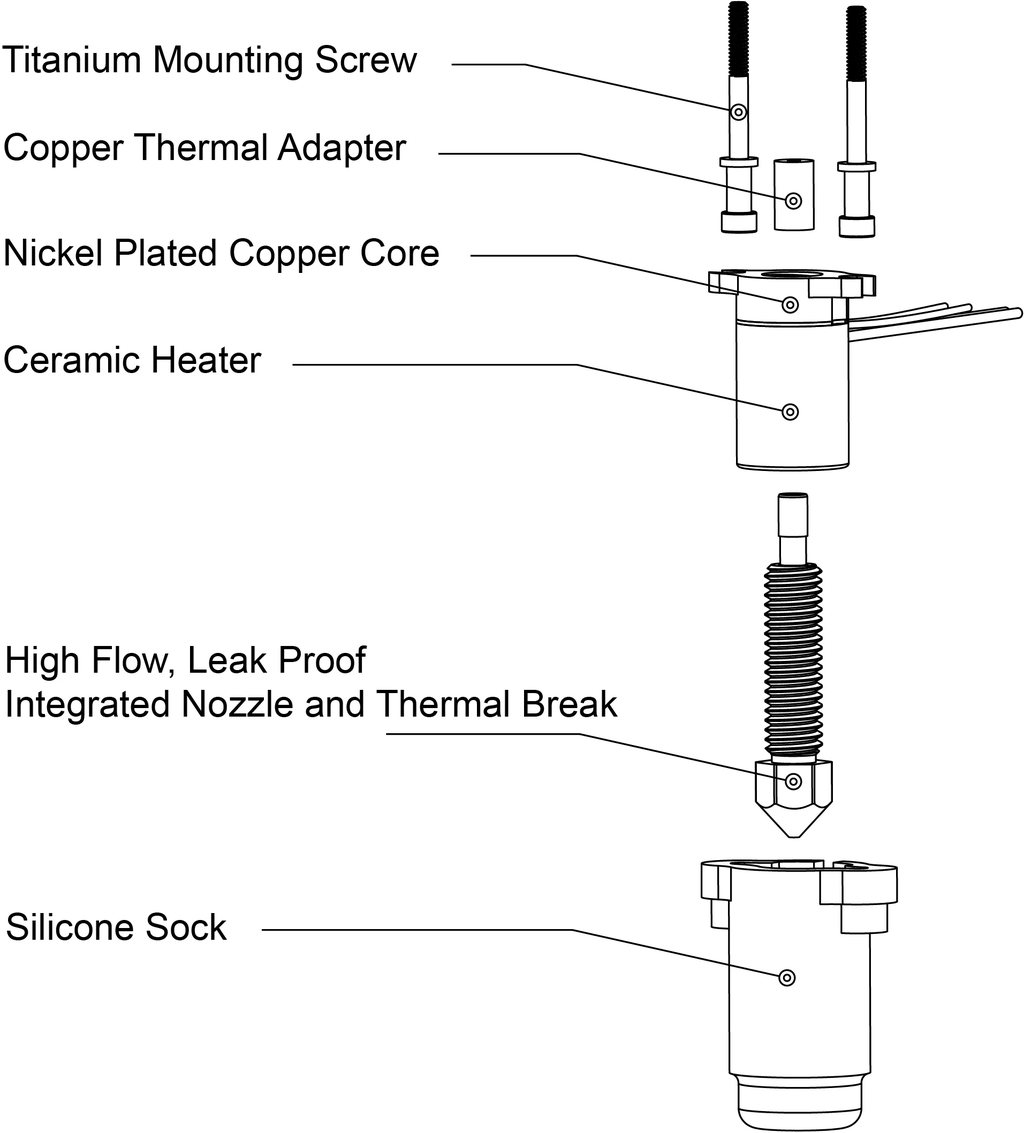 Titanium Mounting Screw

Copper Thermal Adapter

Nickel Plated Copper Core

Ceramic Heater

High Flow, Leak Proof
Integrated Nozzle and Thermal Break

Silicone Sock