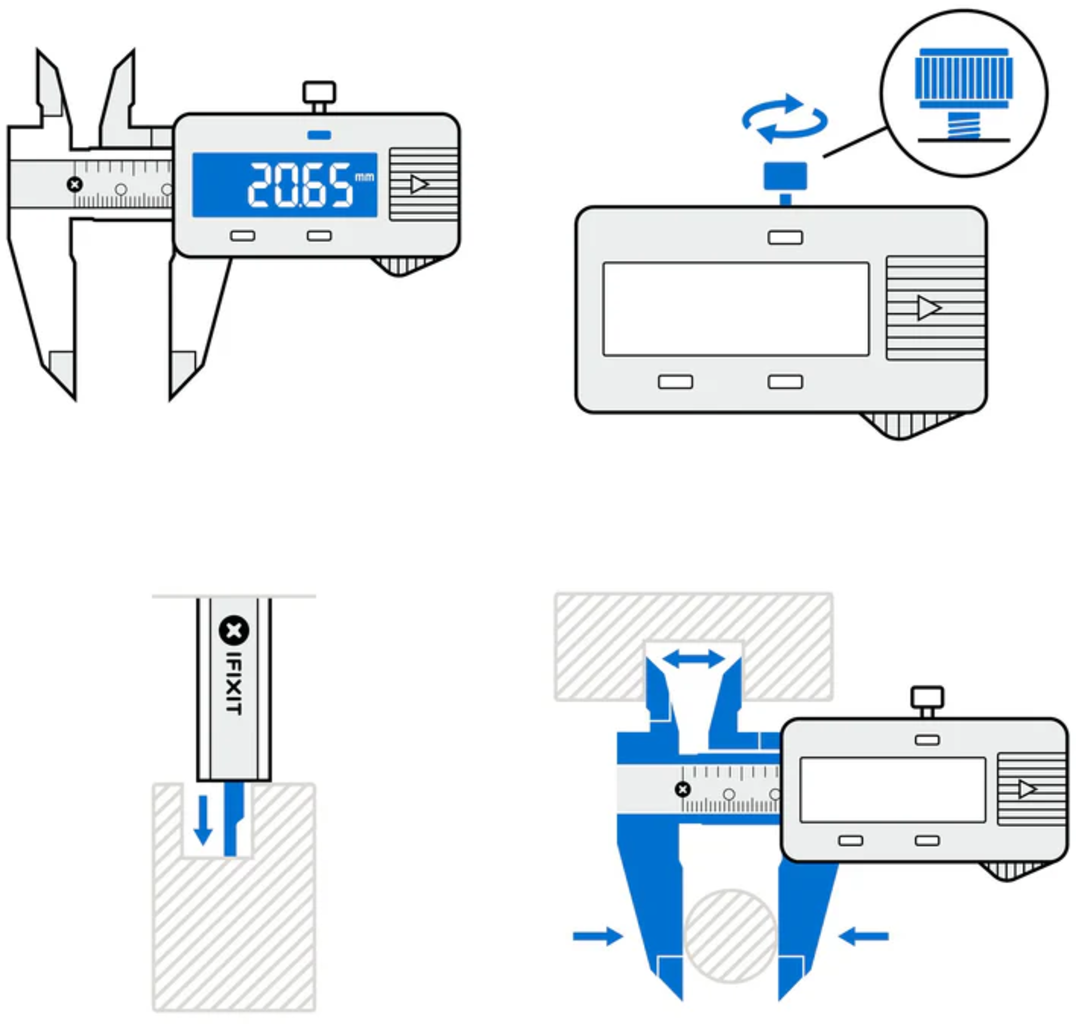 20.65 mm

IFIXIT