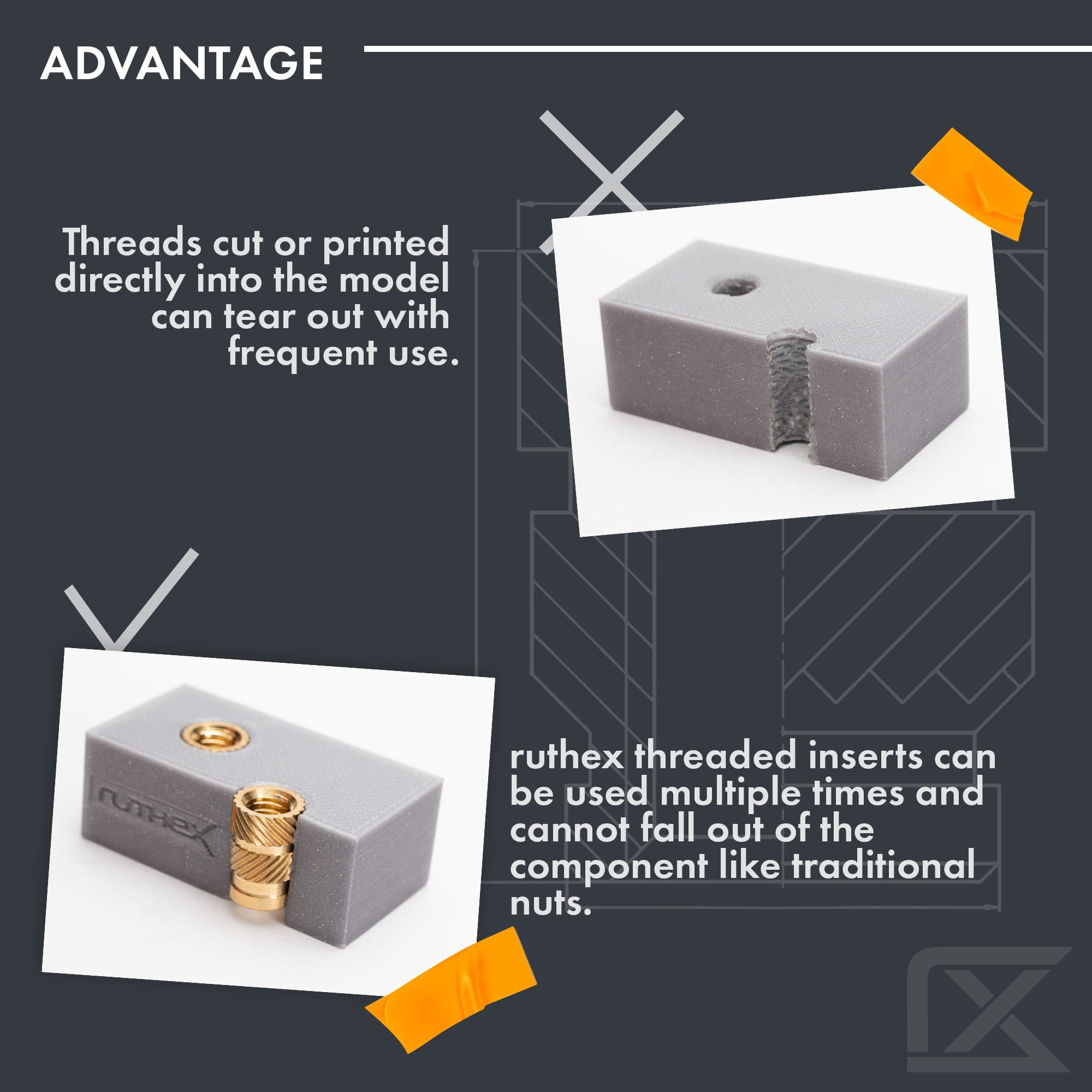 ADVANTAGE

Threads cut or printed directly into the model can tear out with frequent use.

ruthex

ruthex threaded inserts can be used multiple times and cannot fall out of the component like traditional nuts.