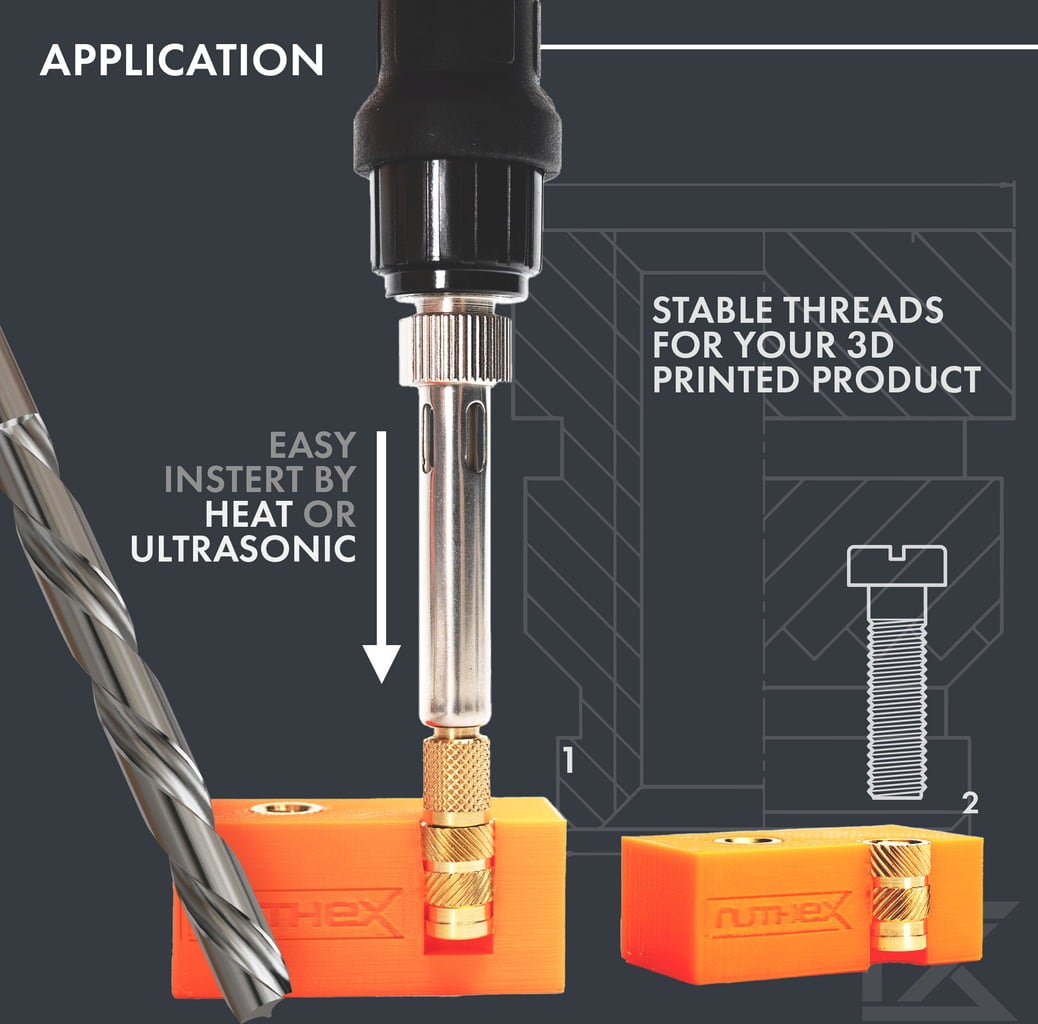 APPLICATION

STABLE THREADS FOR YOUR 3D PRINTED PRODUCT

EASY INSTERT BY HEAT OR ULTRASONIC

1

2

RUTHEX

RUTHEX