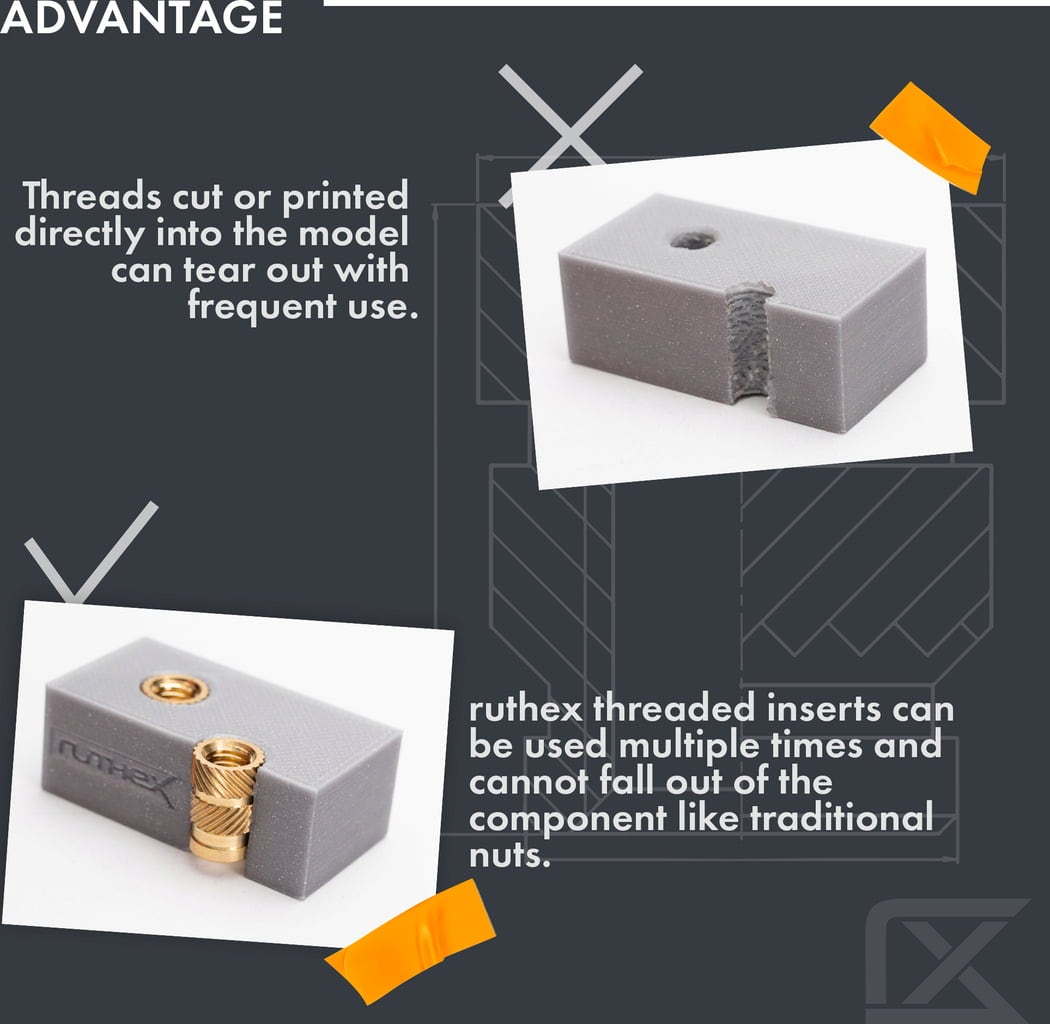 ADVANTAGE

Threads cut or printed directly into the model can tear out with frequent use.

ruthex

ruthex threaded inserts can be used multiple times and cannot fall out of the component like traditional nuts.