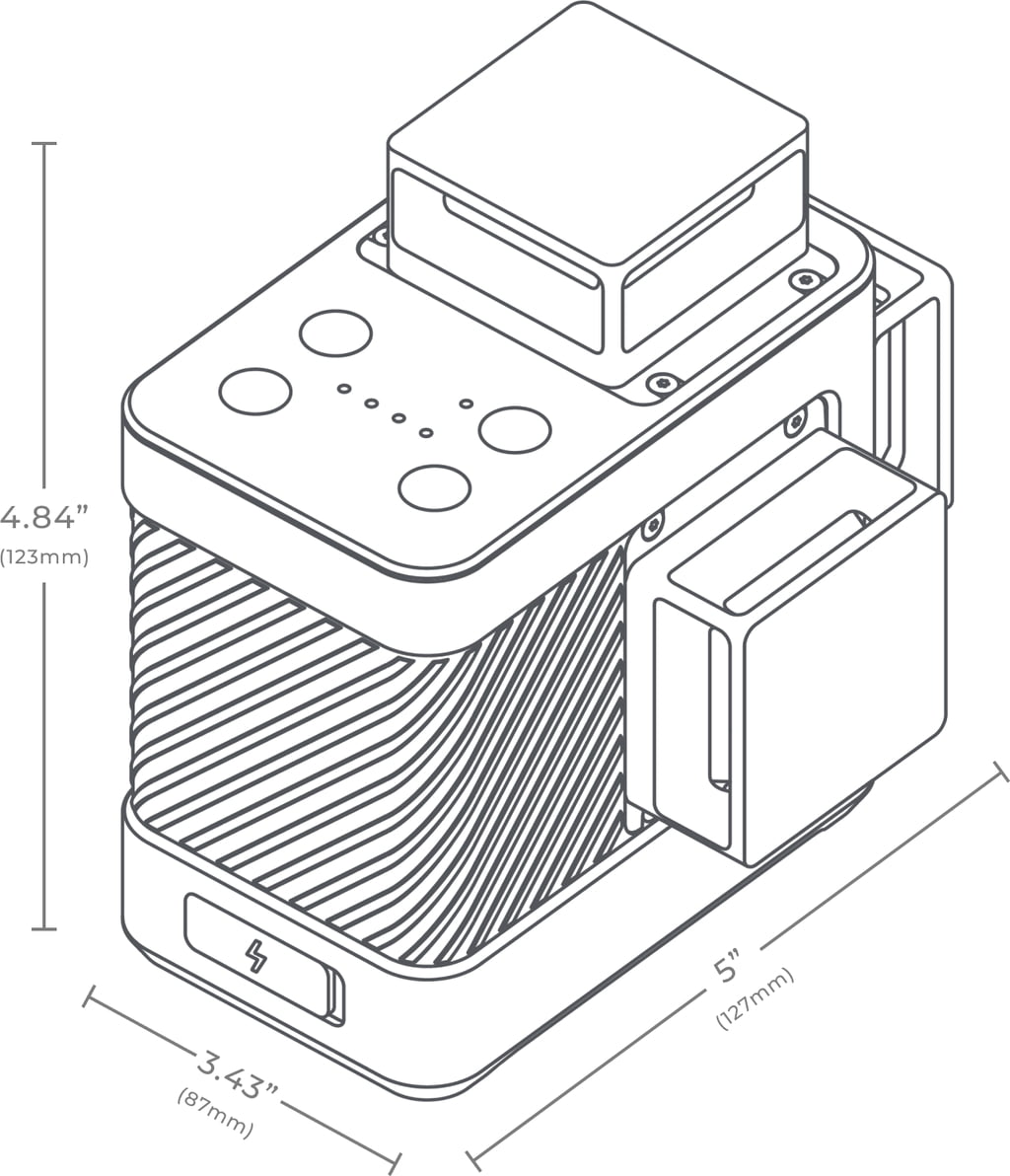 4.84"
(123mm)

3.43"
(87mm)

5"
(127mm)