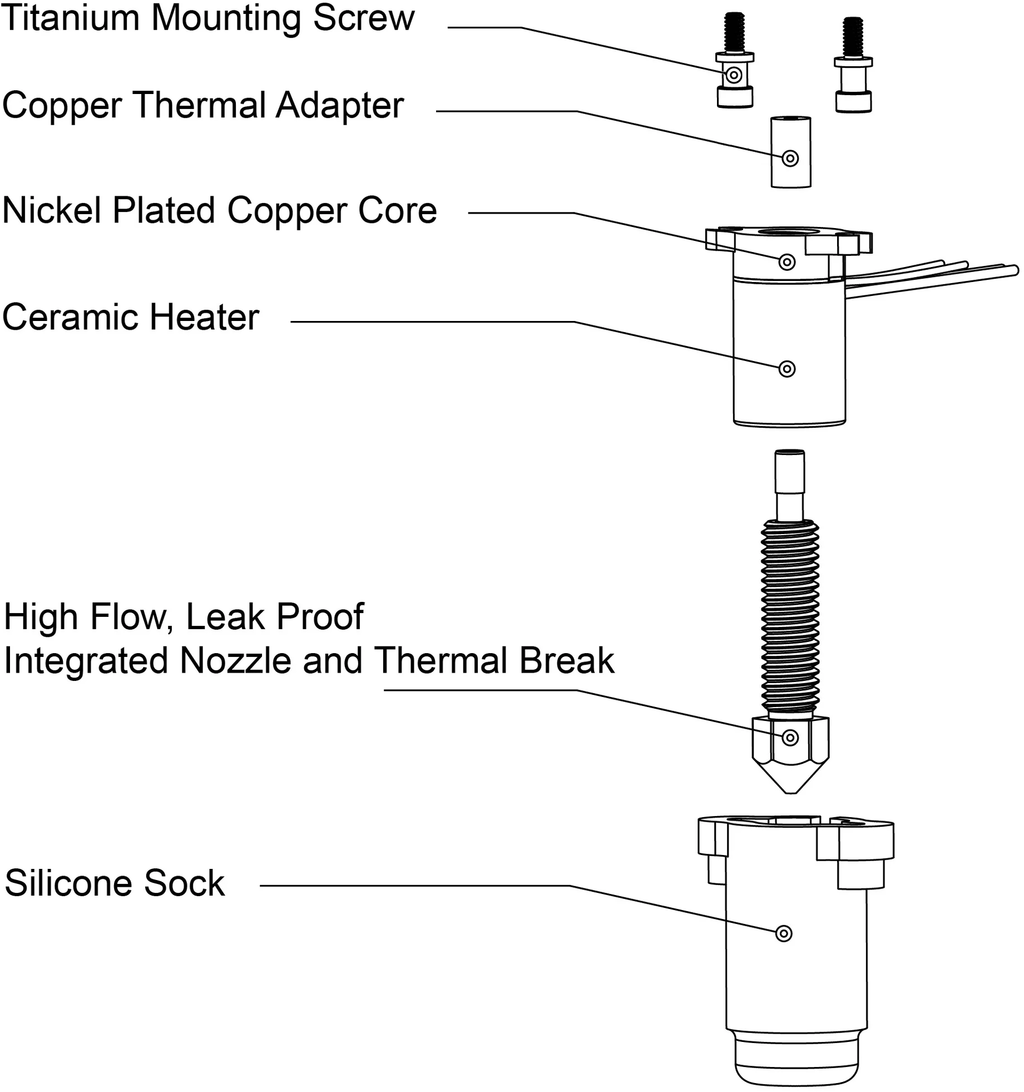 Titanium Mounting Screw

Copper Thermal Adapter

Nickel Plated Copper Core

Ceramic Heater

High Flow, Leak Proof
Integrated Nozzle and Thermal Break

Silicone Sock