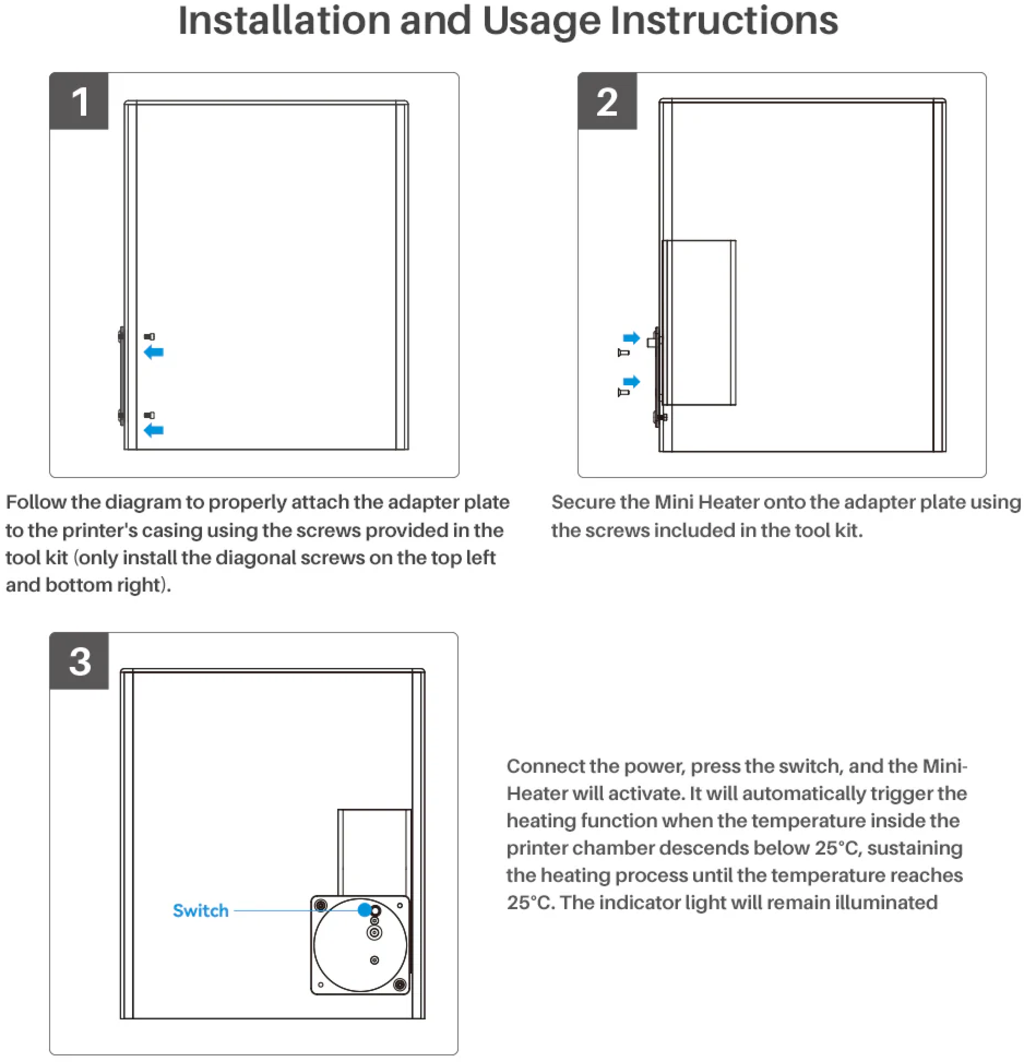 Installation and Usage Instructions

1

Follow the diagram to properly attach the adapter plate to the printer's casing using the screws provided in the tool kit (only install the diagonal screws on the top left and bottom right).

2

Secure the Mini Heater onto the adapter plate using the screws included in the tool kit.

3

Switch

Connect the power, press the switch, and the Mini-Heater will activate. It will automatically trigger the heating function when the temperature inside the printer chamber descends below 25°C, sustaining the heating process until the temperature reaches 25°C. The indicator light will remain illuminated